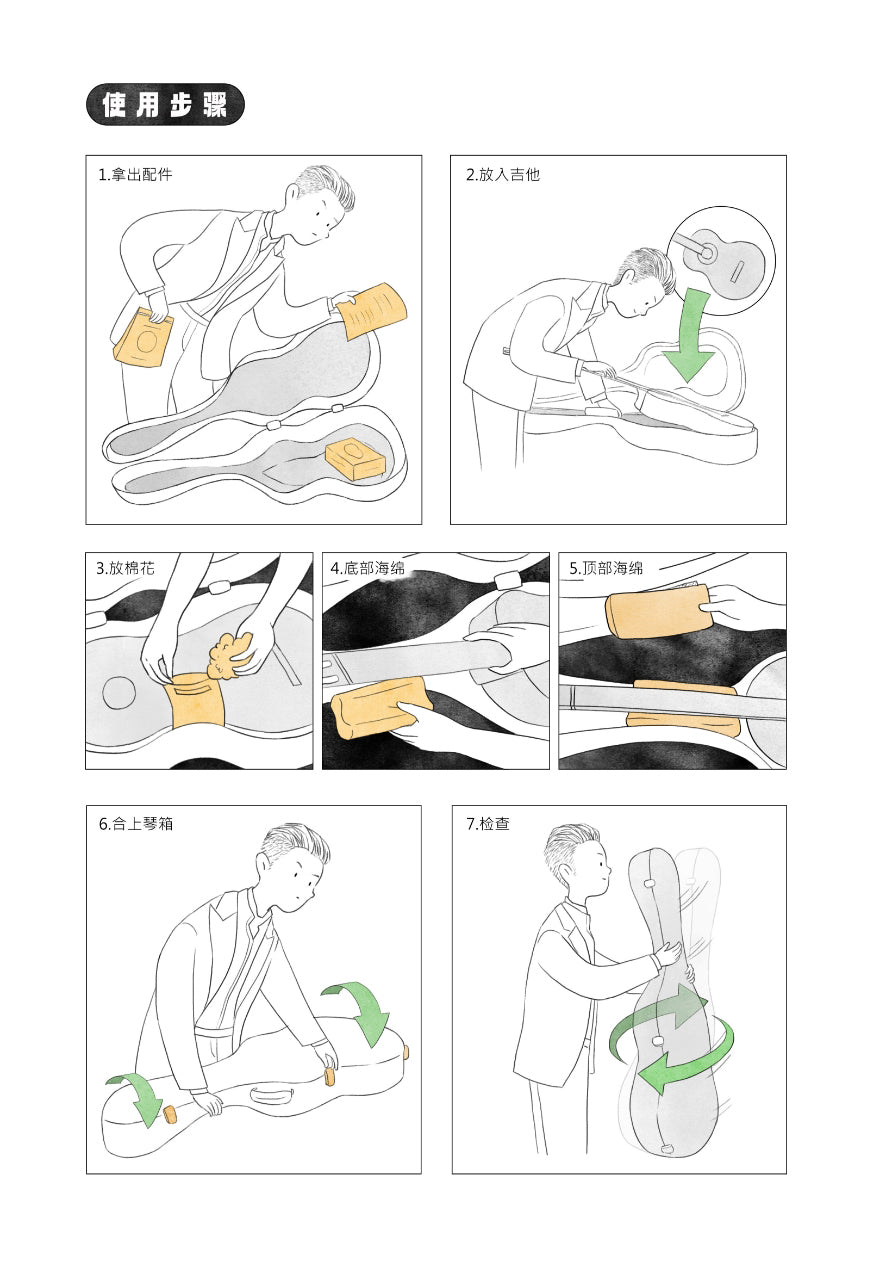 使用步骤

1.拿出配件

2.放入吉他

3.放棉花

4.底部海绵

5.顶部海绵

6.合上琴箱

7.检查